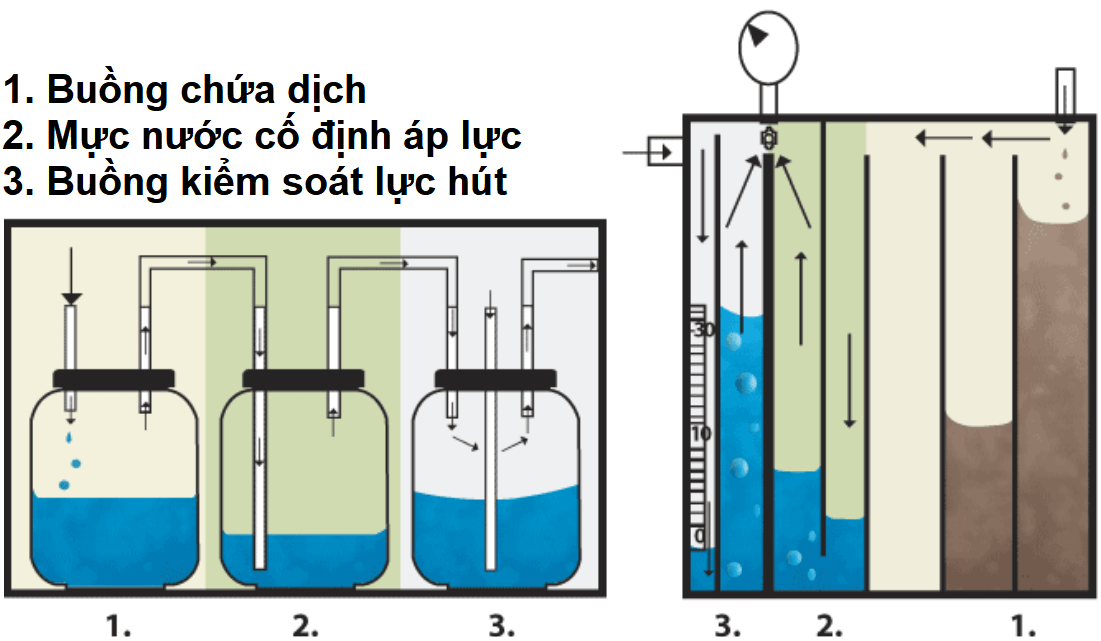 1. Buồng chứa dịch
2. Mực nước cố định áp lực
3. Buồng kiểm soát lực hút

1. 2. 3.

30
10
0

3. 2. 1.